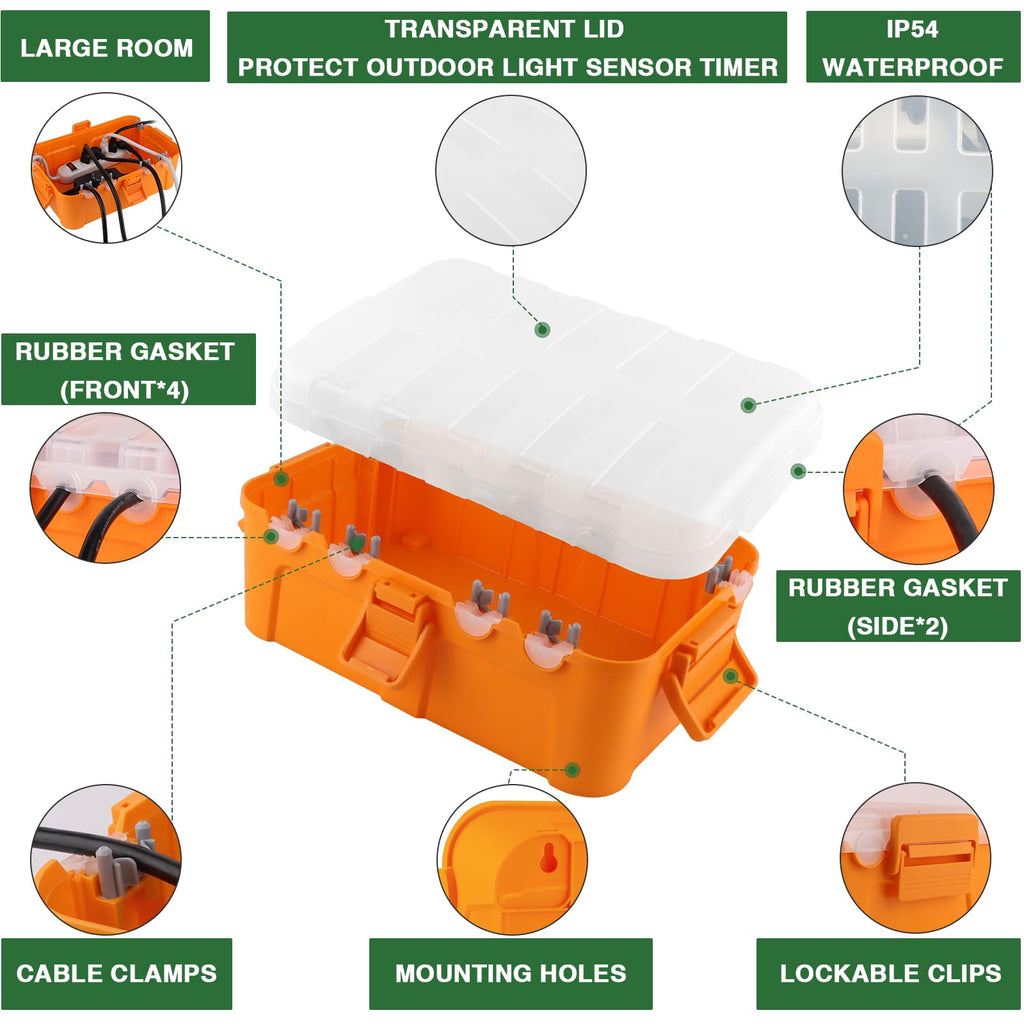 LARGE ROOM

TRANSPARENT LID
PROTECT OUTDOOR LIGHT SENSOR TIMER

IP54
WATERPROOF

RUBBER GASKET
(FRONT*4)

RUBBER GASKET
(SIDE*2)

CABLE CLAMPS

MOUNTING HOLES

LOCKABLE CLIPS