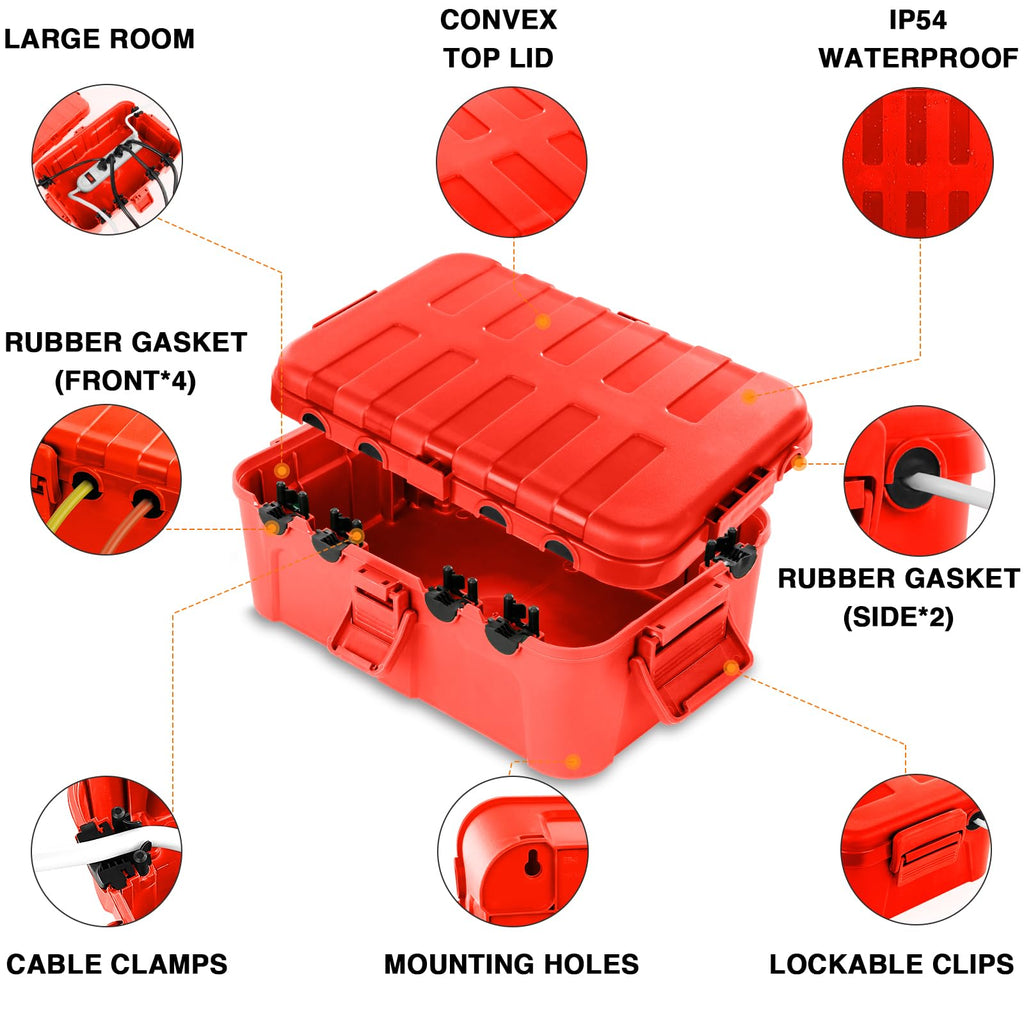 LARGE ROOM

CONVEX
TOP LID

IP54
WATERPROOF

RUBBER GASKET
(FRONT*4)

RUBBER GASKET
(SIDE*2)

CABLE CLAMPS

MOUNTING HOLES

LOCKABLE CLIPS