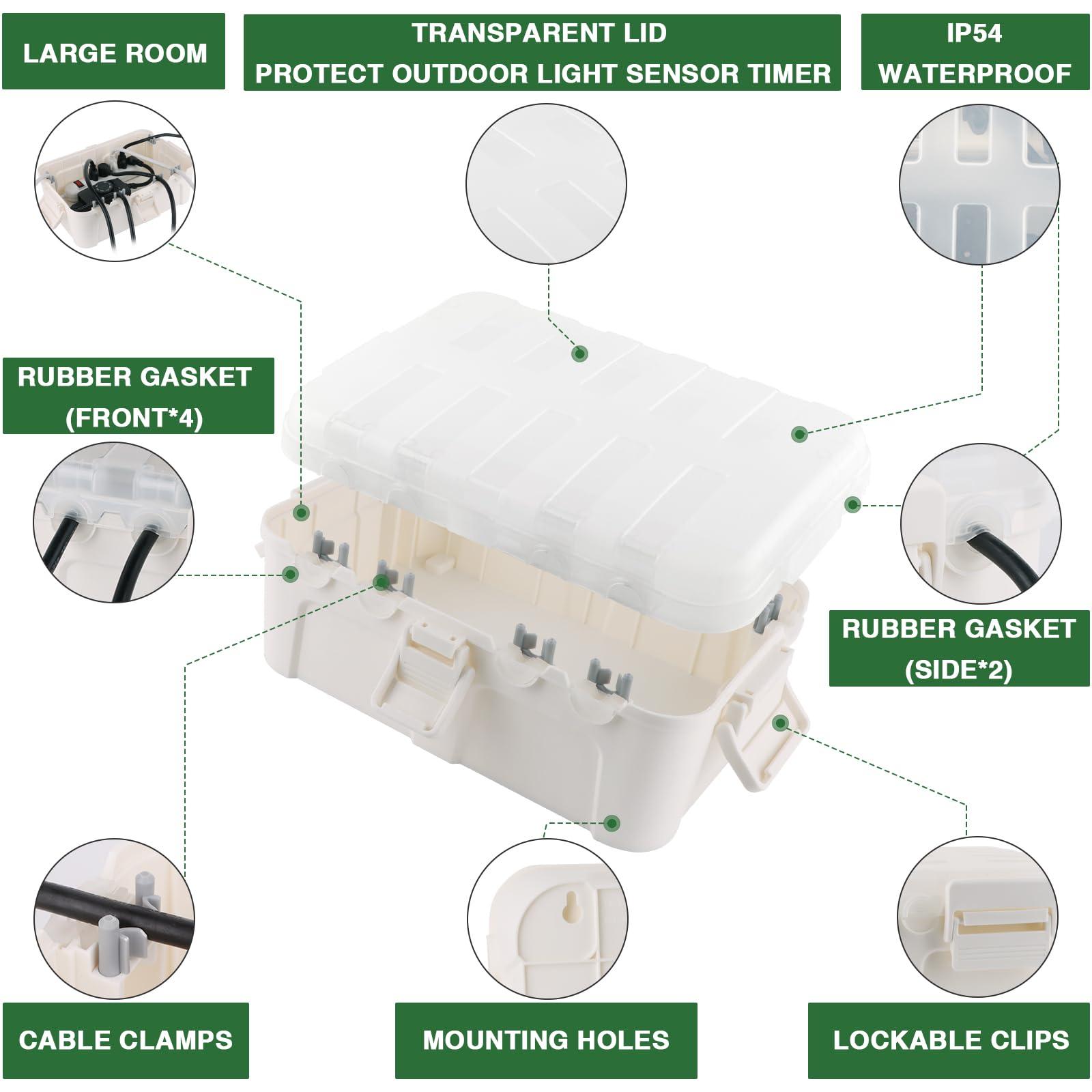 LARGE ROOM

TRANSPARENT LID
PROTECT OUTDOOR LIGHT SENSOR TIMER

IP54
WATERPROOF

RUBBER GASKET
(FRONT*4)

RUBBER GASKET
(SIDE*2)

CABLE CLAMPS

MOUNTING HOLES

LOCKABLE CLIPS