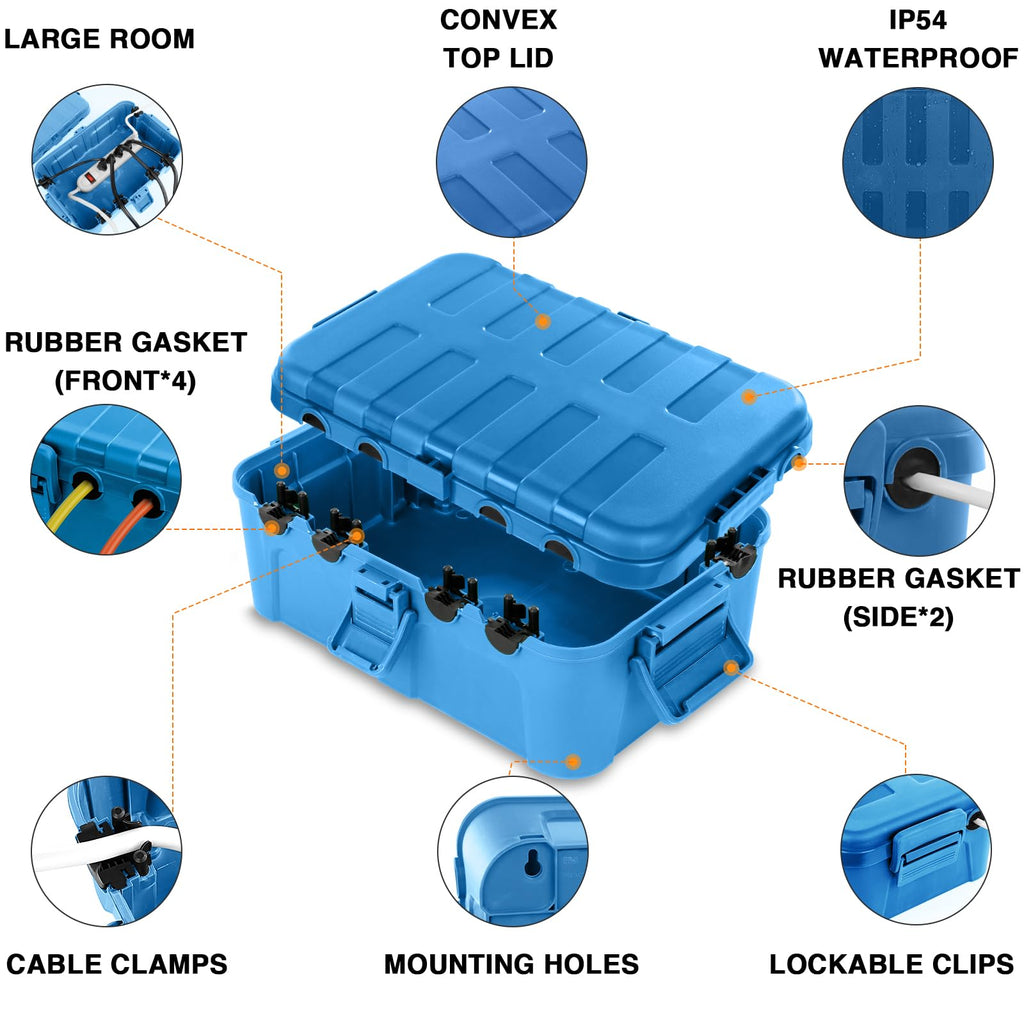 LARGE ROOM

CONVEX TOP LID

IP54 WATERPROOF

RUBBER GASKET (FRONT*4)

RUBBER GASKET (SIDE*2)

CABLE CLAMPS

MOUNTING HOLES

LOCKABLE CLIPS