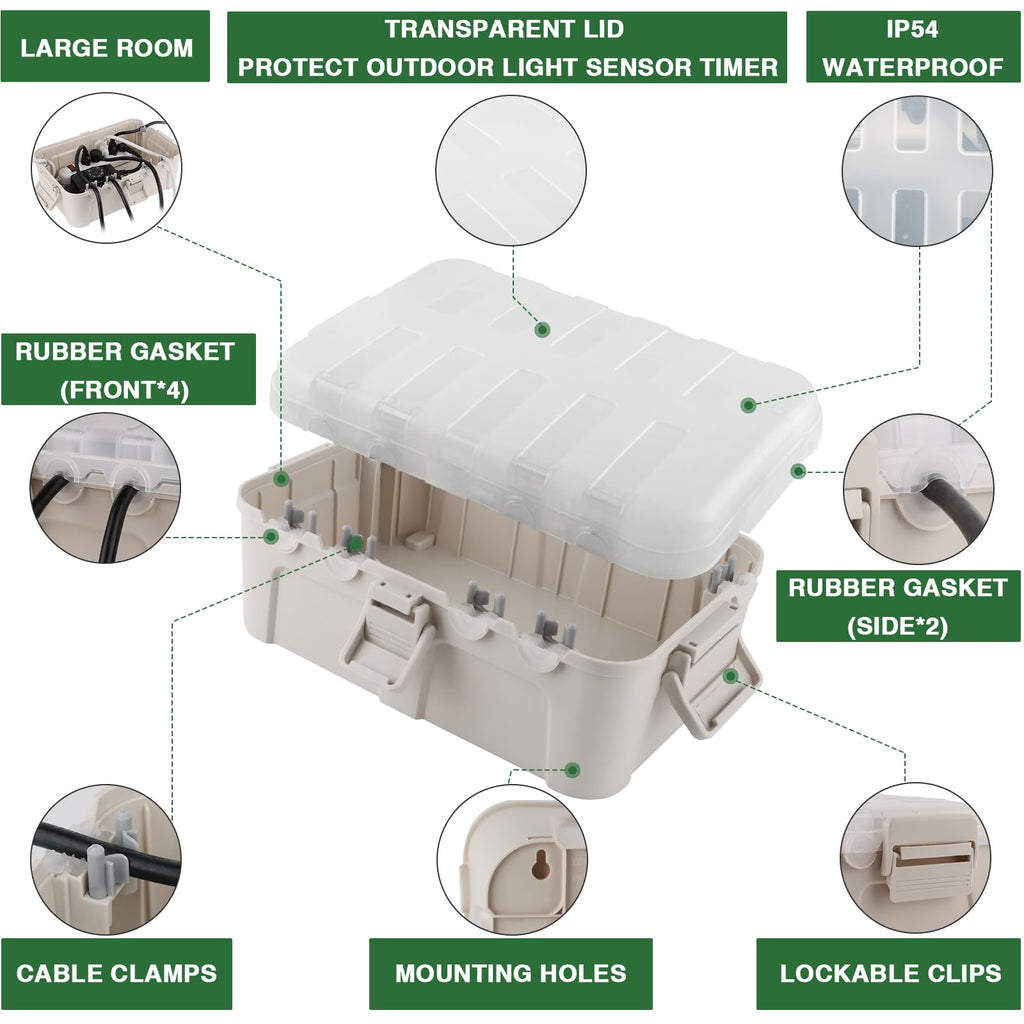 LARGE ROOM

TRANSPARENT LID
PROTECT OUTDOOR LIGHT SENSOR TIMER

IP54
WATERPROOF

RUBBER GASKET
(FRONT*4)

RUBBER GASKET
(SIDE*2)

CABLE CLAMPS

MOUNTING HOLES

LOCKABLE CLIPS