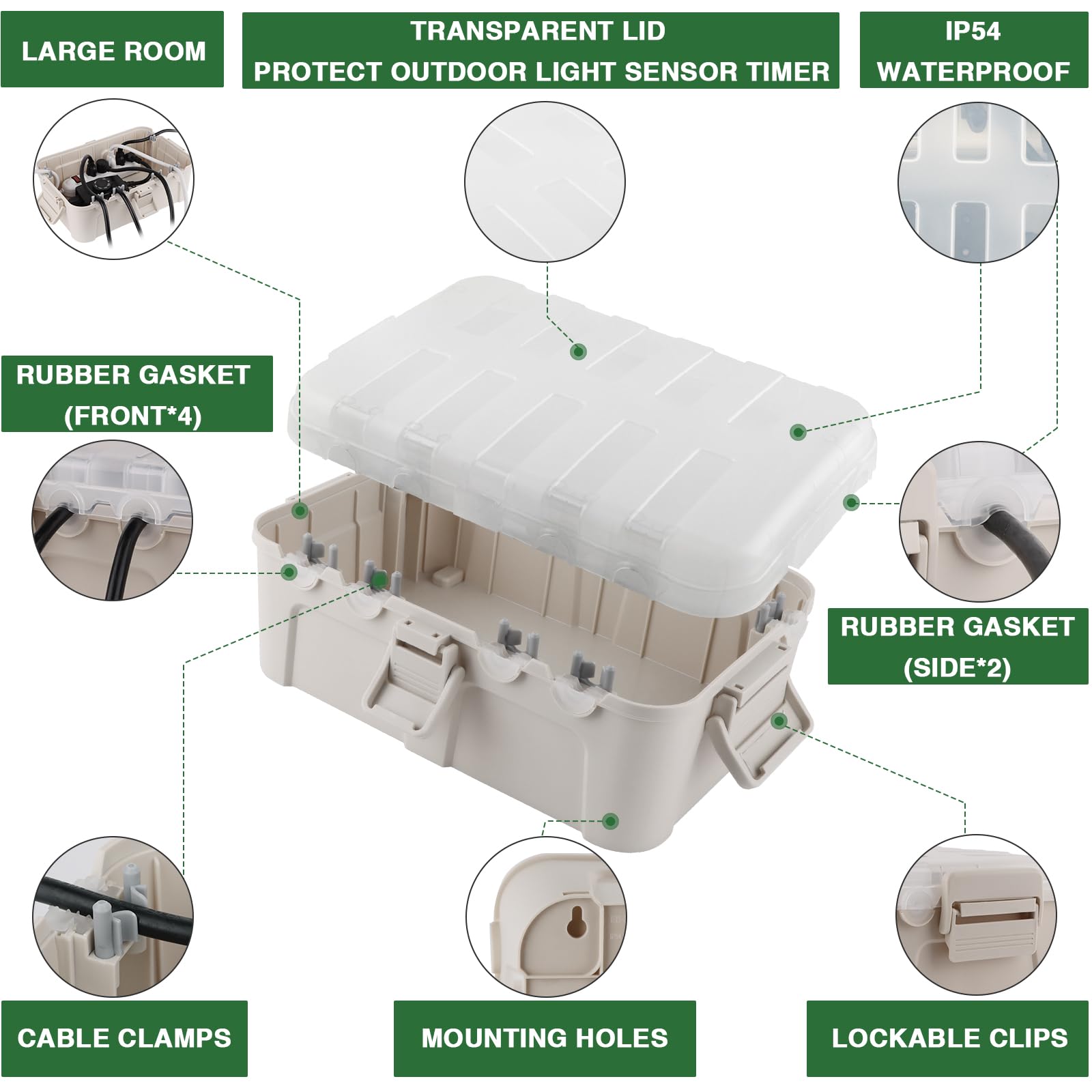 LARGE ROOM

TRANSPARENT LID
PROTECT OUTDOOR LIGHT SENSOR TIMER

IP54
WATERPROOF

RUBBER GASKET
(FRONT*4)

RUBBER GASKET
(SIDE*2)

CABLE CLAMPS

MOUNTING HOLES

LOCKABLE CLIPS